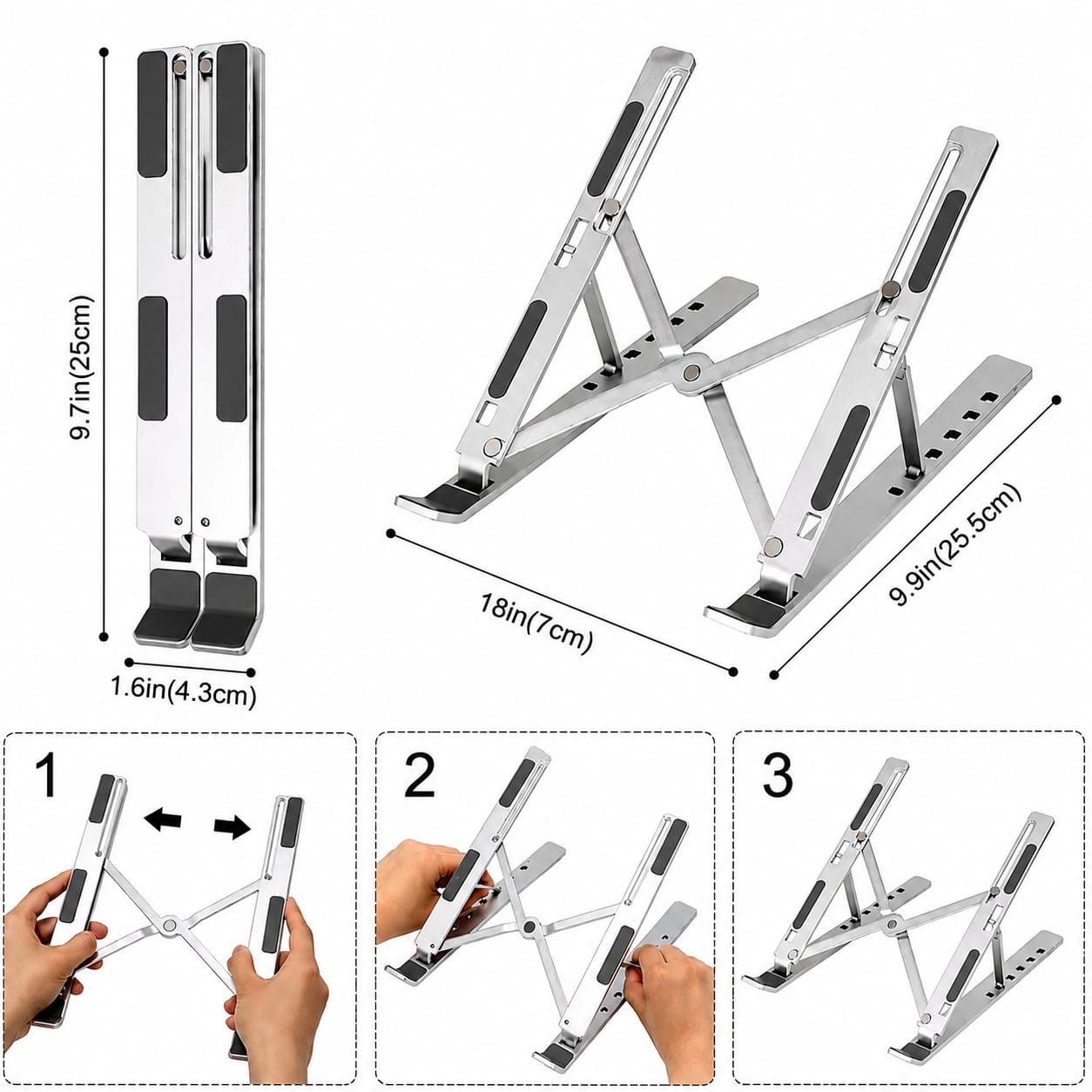 9.7in(25cm)

1.6in(4.3cm)

18in(7cm)

9.9in(25.5cm)

1

2

3